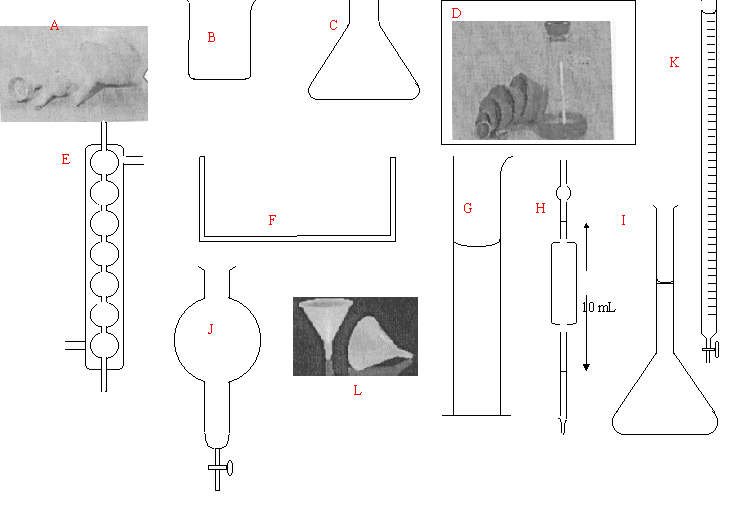 A
B
C
D
K
E
F
G
H
I
10 mL
J
L