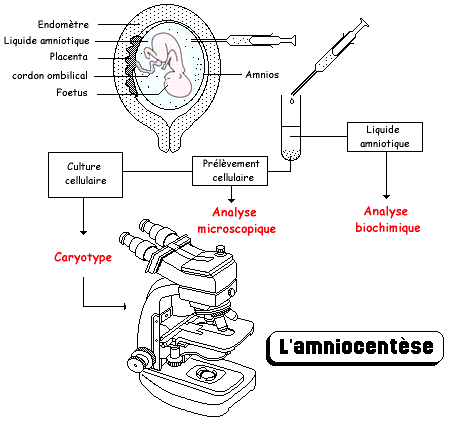 Endomètre
Liquide amniotique
Placenta
cordon ombilical
Foetus
Amnios

Liquide amniotique

Culture cellulaire

Prélèvement cellulaire

Analyse microscopique

Analyse biochimique

Caryotype

L'amniocentèse