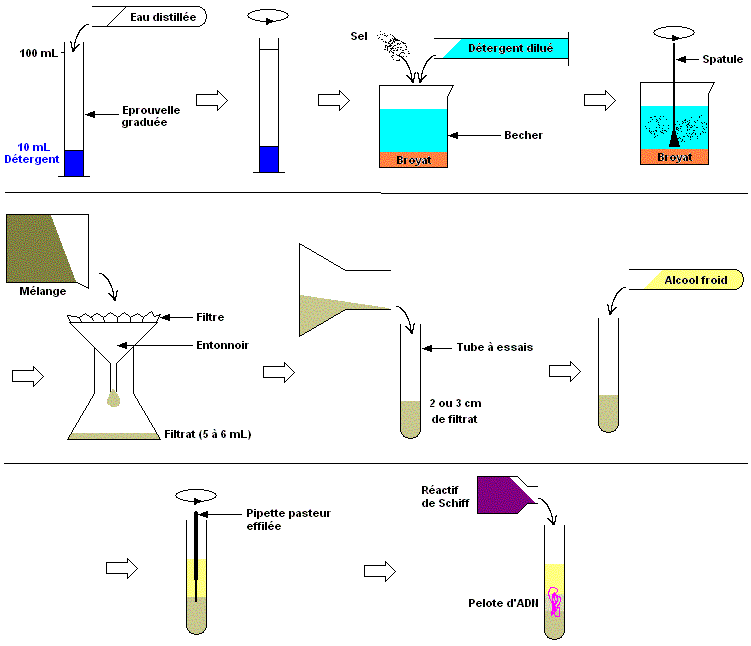 Eau distillée

100 mL

Eprouvelle graduée

10 mL Détergent

Sel

Détergent dilué

Becher

Broyat

Spatule

Broyat

Mélange

Filtre

Entonnoir

Filtrat (5 à 6 mL)

Tube à essais

2 ou 3 cm de filtrat

Alcool froid

Pipette pasteur effilée

Réactif de Schiff

Pelote d'ADN