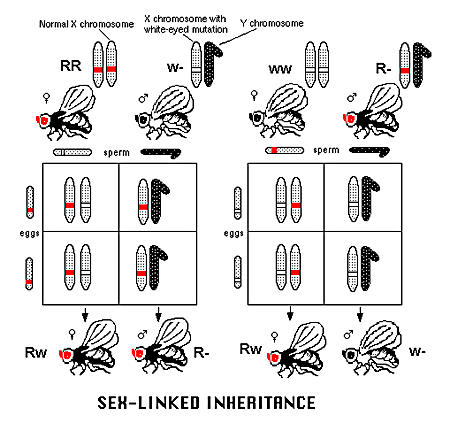 Normal X chromosome

X chromosome with white-eyed mutation

Y chromosome

RR

w-

ww

R-

♀

♂

♀

♂

sperm

sperm

eggs

eggs

Rw

♀

♂

R-

Rw

♀

♂

w-

SEX-LINKED INHERITANCE