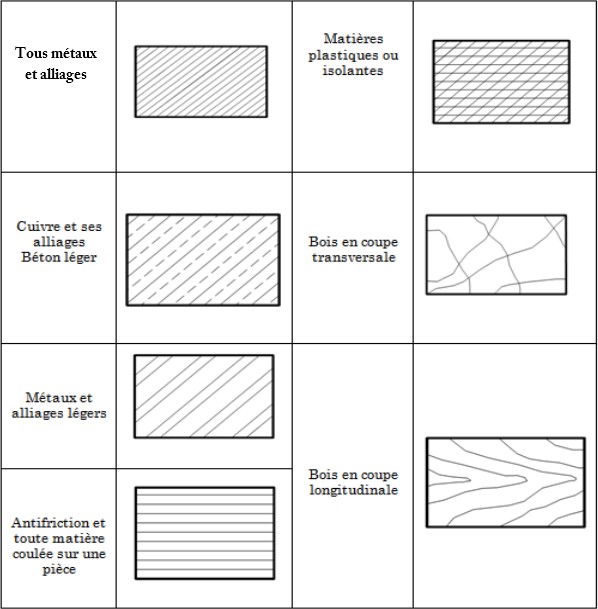 | | | | |
|---|---|---|---|
| Tous métaux et alliages | | Matières plastiques ou isolantes | |
| Cuivre et ses alliages Béton léger | | Bois en coupe transversale | |
| Métaux et alliages légers | | Bois en coupe longitudinale | |
| Antifriction et toute matière coulée sur une pièce | | | |