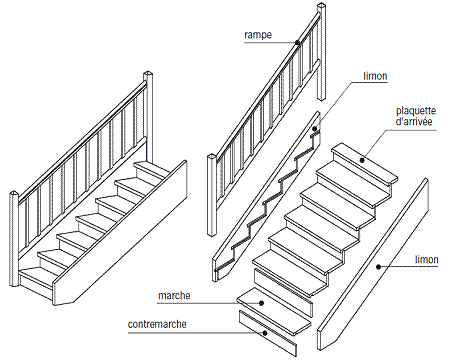 rampe

limon

plaquette d'arrivée

limon

marche

contremarche